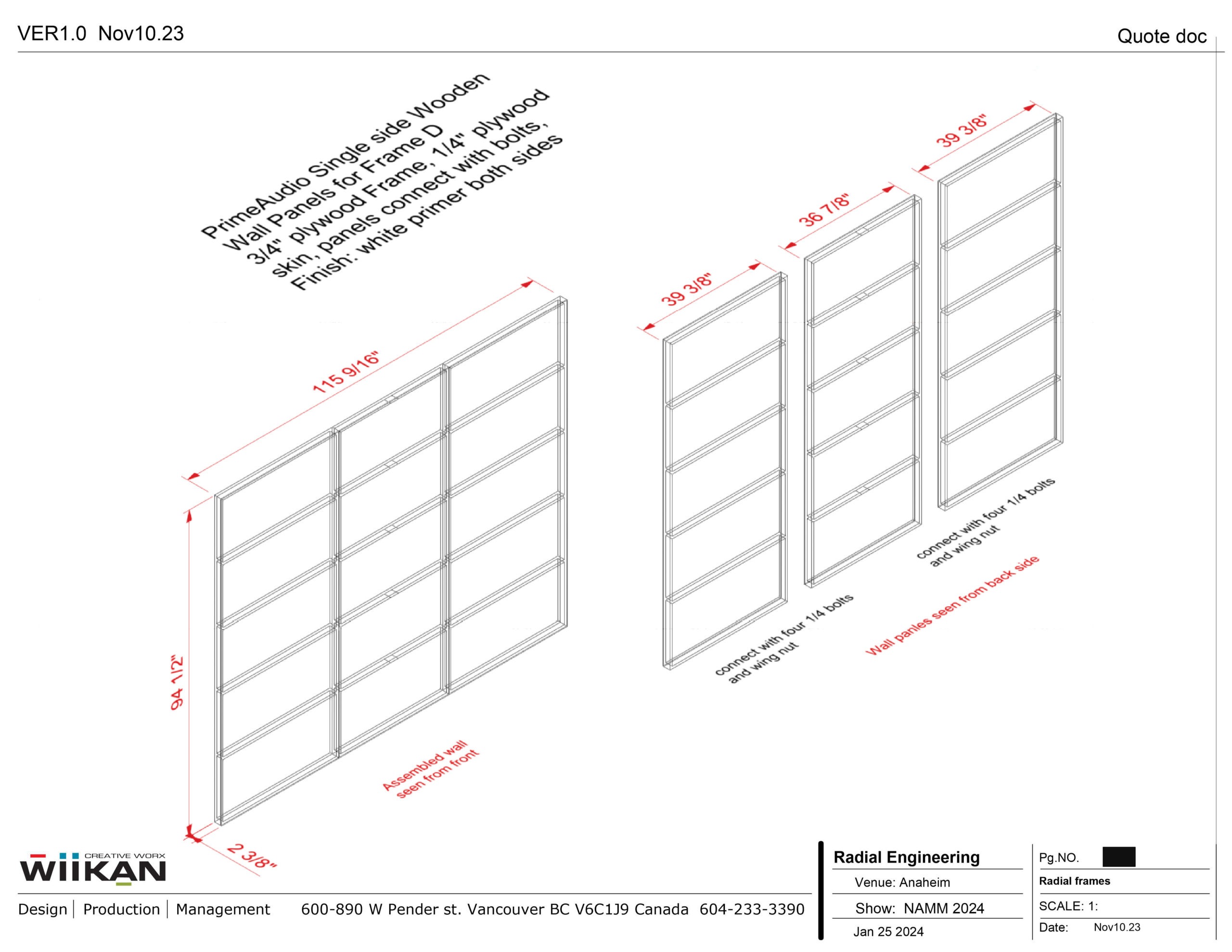 VER1.0 Nov10.23

Quote doc

PrimeAudio Single side Wooden Wall Panels for Frame D
3/4" plywood Frame, 1/4" plywood skin, panels connect with bolts,
Finish: white primer both sides

115 9/16"

94 1/2"

2 3/8"

Assembled wall seen from front

39 3/8"

36 7/8"

39 3/8"

connect with four 1/4 bolts and wing nut

connect with four 1/4 bolts and wing nut

Wall panles seen from back side

CREATIVE WORX
WIIKAN

Design | Production | Management 600-890 W Pender st. Vancouver BC V6C1J9 Canada 604-233-3390

Radial Engineering
Venue: Anaheim
Show: NAMM 2024
Jan 25 2024

Pg.NO.
Radial frames
SCALE: 1:
Date: Nov10.23