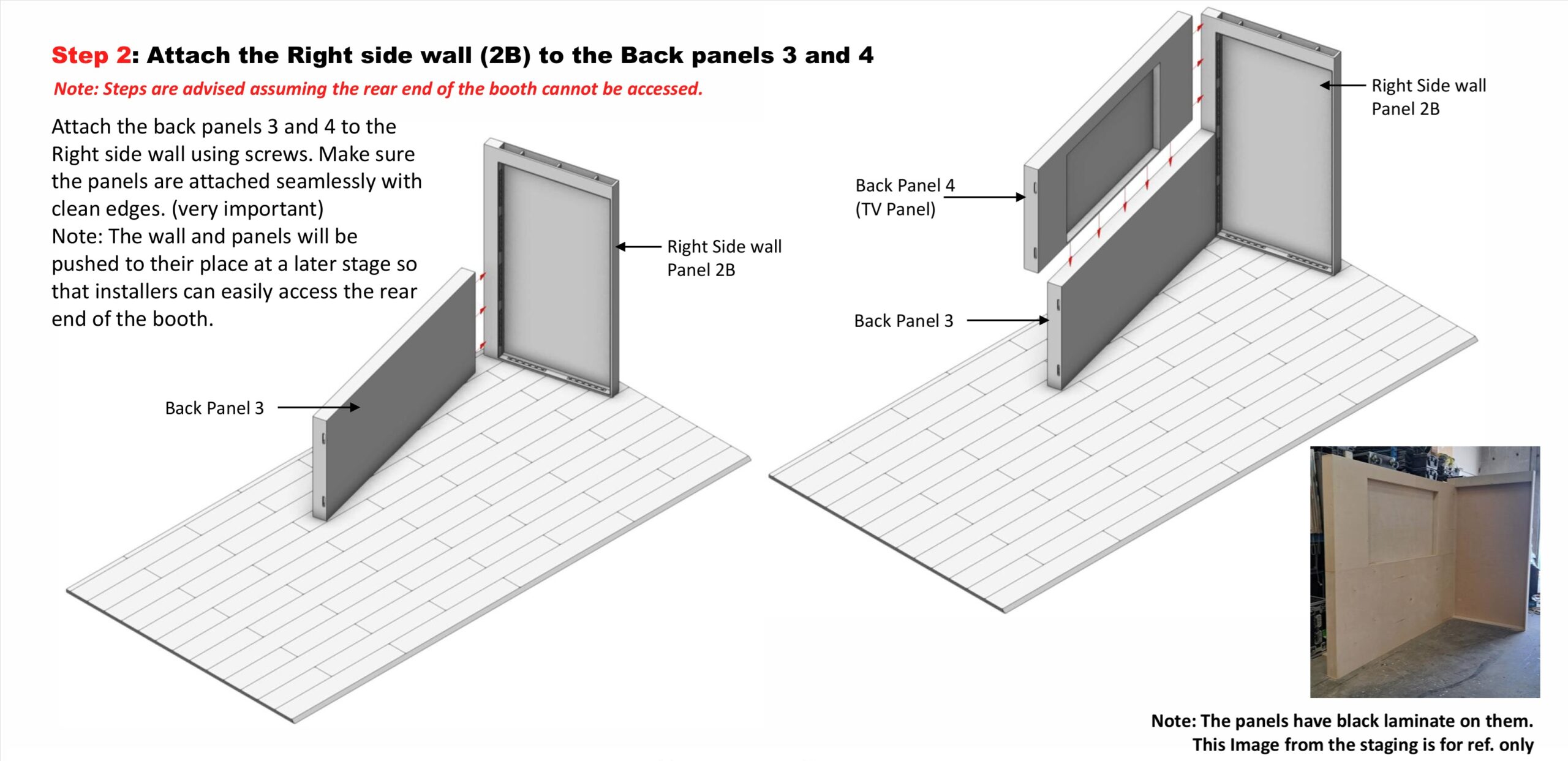 Step 2: Attach the Right side wall (2B) to the Back panels 3 and 4

Note: Steps are advised assuming the rear end of the booth cannot be accessed.

Attach the back panels 3 and 4 to the Right side wall using screws. Make sure the panels are attached seamlessly with clean edges. (very important)
Note: The wall and panels will be pushed to their place at a later stage so that installers can easily access the rear end of the booth.

Right Side wall Panel 2B

Back Panel 3

Right Side wall Panel 2B

Back Panel 4 (TV Panel)

Back Panel 3

Note: The panels have black laminate on them. This Image from the staging is for ref. only